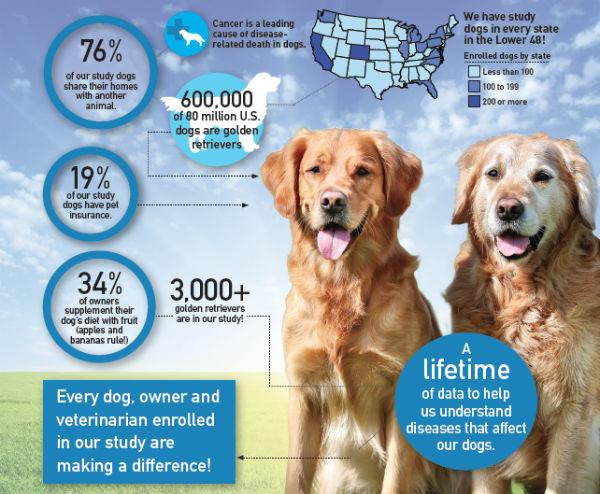 76%
of our study dogs share their homes with another animal.

Cancer is a leading cause of disease-related death in dogs.

We have study dogs in every state in the Lower 48!

Enrolled dogs by state
Less than 100
100 to 199
200 or more

600,000
of 80 million U.S. dogs are golden retrievers

19%
of our study dogs have pet insurance.

34%
of owners supplement their dog's diet with fruit (apples and bananas rule!)

3,000+
golden retrievers are in our study!

A lifetime of data to help us understand diseases that affect our dogs.

Every dog, owner and veterinarian enrolled in our study are making a difference!